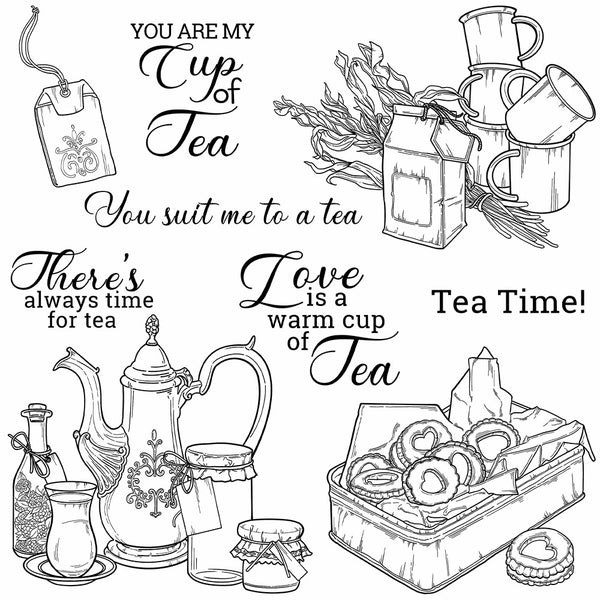 YOU ARE MY Cup of Tea

You suit me to a tea

There's always time for tea

Love is a warm cup of Tea

Tea Time!